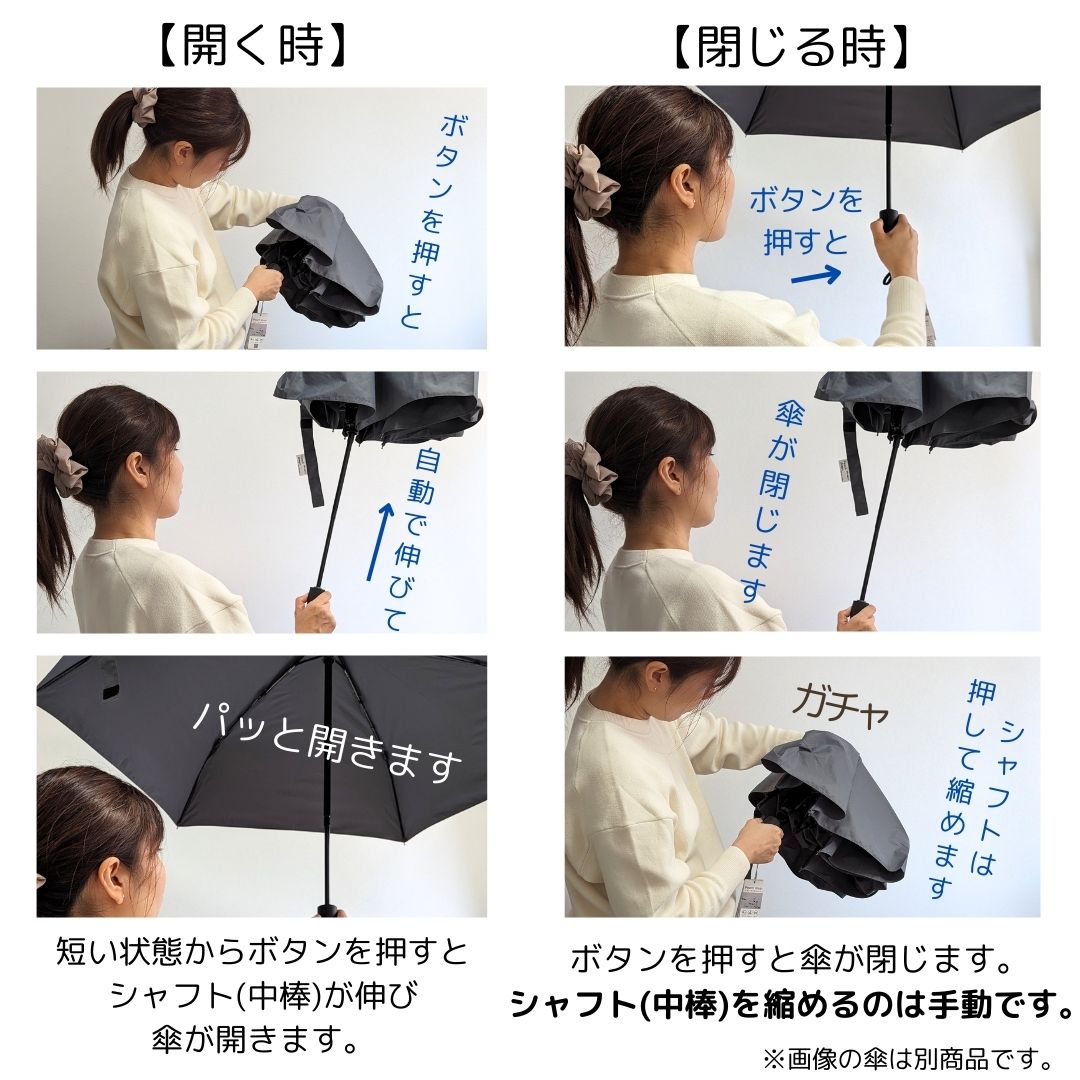 【開く時】

ボタンを押すと

自動で伸びて

パッと開きます

短い状態からボタンを押すと
シャフト(中棒)が伸び
傘が開きます。

【閉じる時】

ボタンを押すと

傘が閉じます

ガチャ

シャフトは押して縮めます

ボタンを押すと傘が閉じます。
シャフト(中棒)を縮めるのは手動です。

※画像の傘は別商品です。